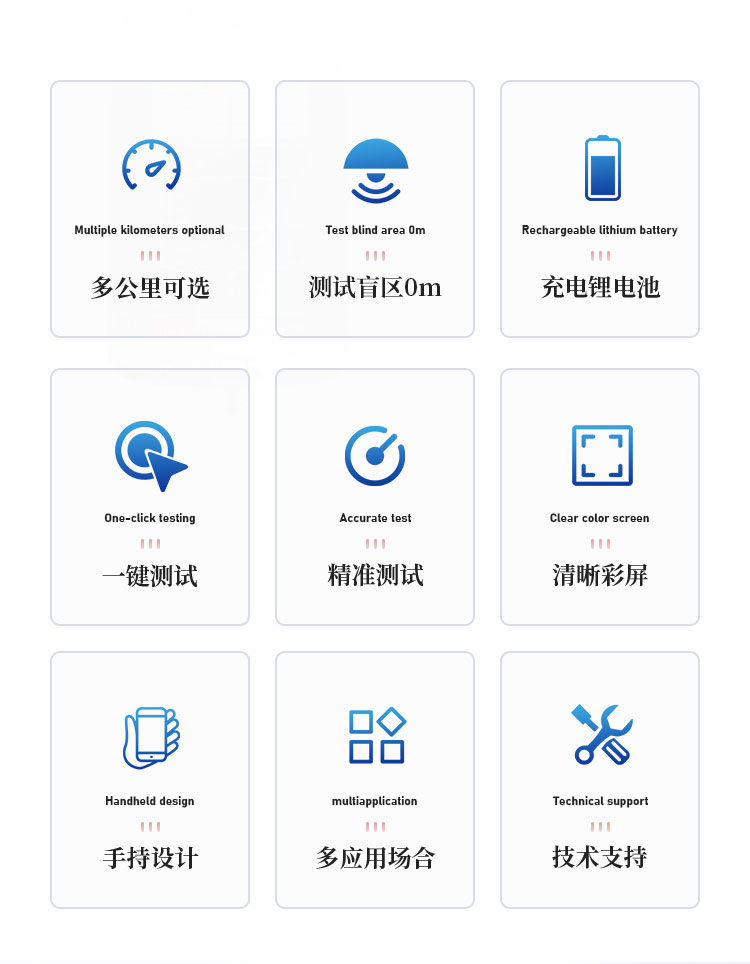 Multiple kilometers optional

多公里可选

Test blind area 0m

测试盲区0m

Rechargeable lithium battery

充电锂电池

One-click testing

一键测试

Accurate test

精准测试

Clear color screen

清晰彩屏

Handheld design

手持设计

multiapplication

多应用场合

Technical support

技术支持