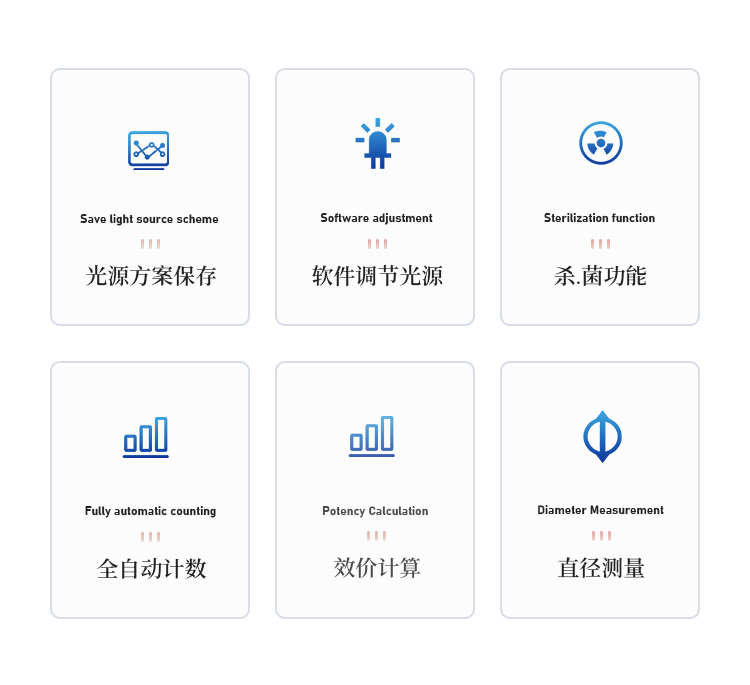 Save light source scheme

光源方案保存

Software adjustment

软件调节光源

Sterilization function

杀.菌功能

Fully automatic counting

全自动计数

Potency Calculation

效价计算

Diameter Measurement

直径测量